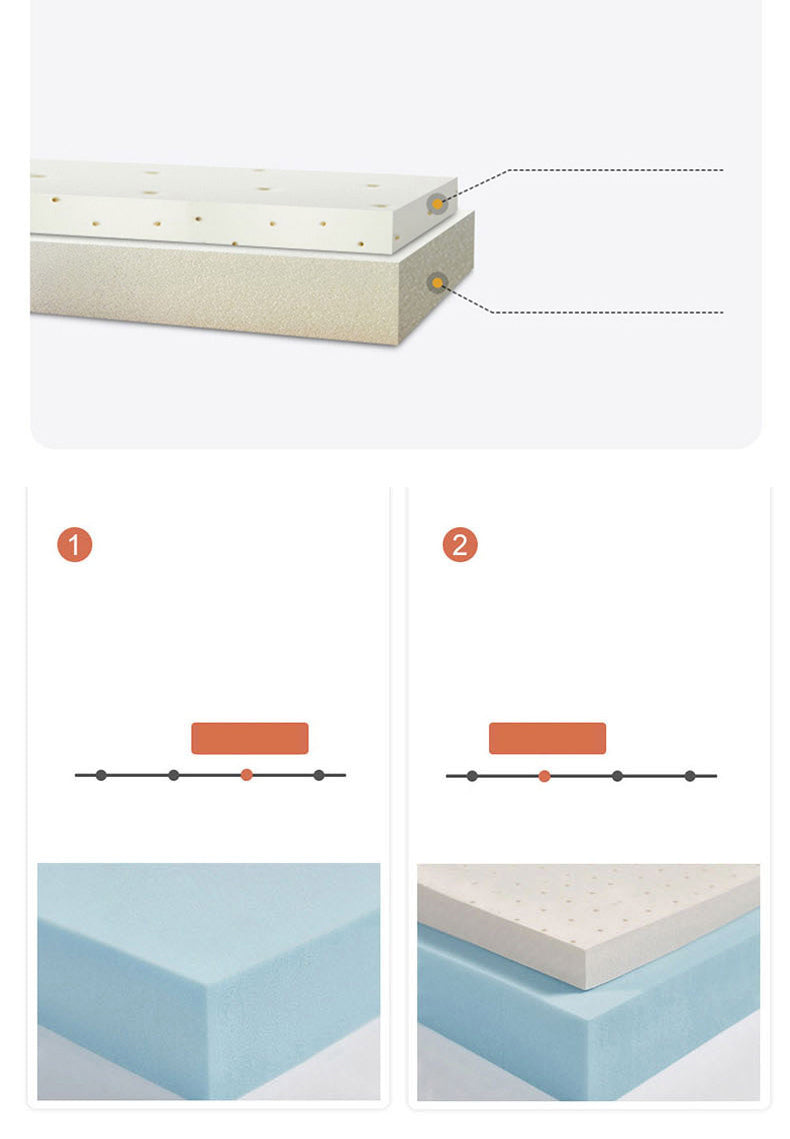 1

2