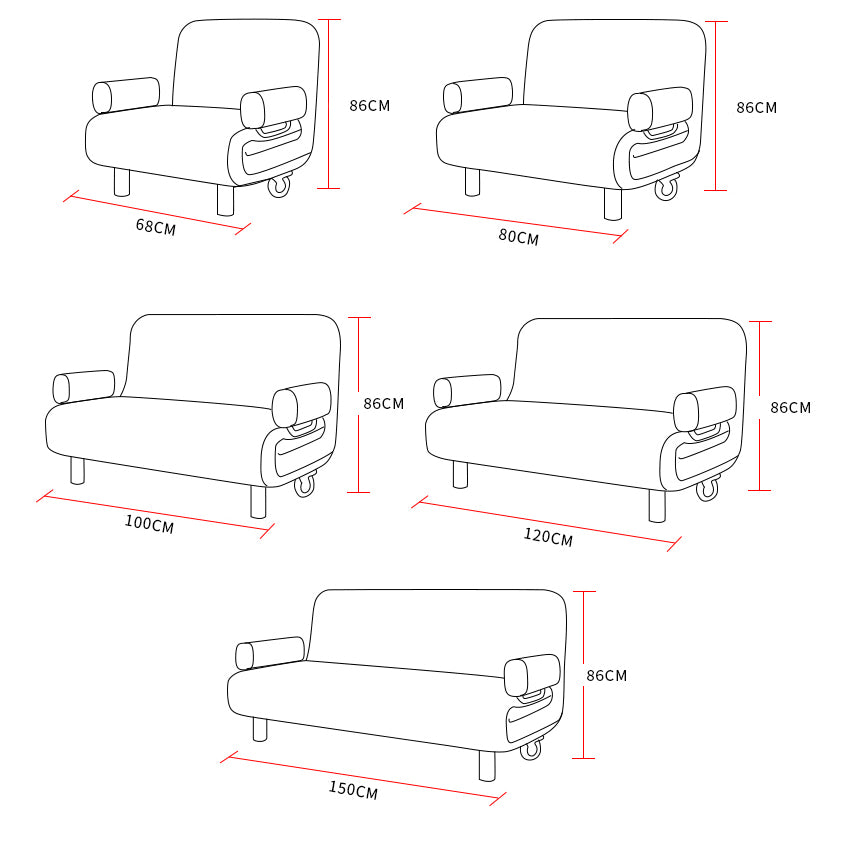 86CM
68CM
86CM
80CM
86CM
100CM
86CM
120CM
86CM
150CM