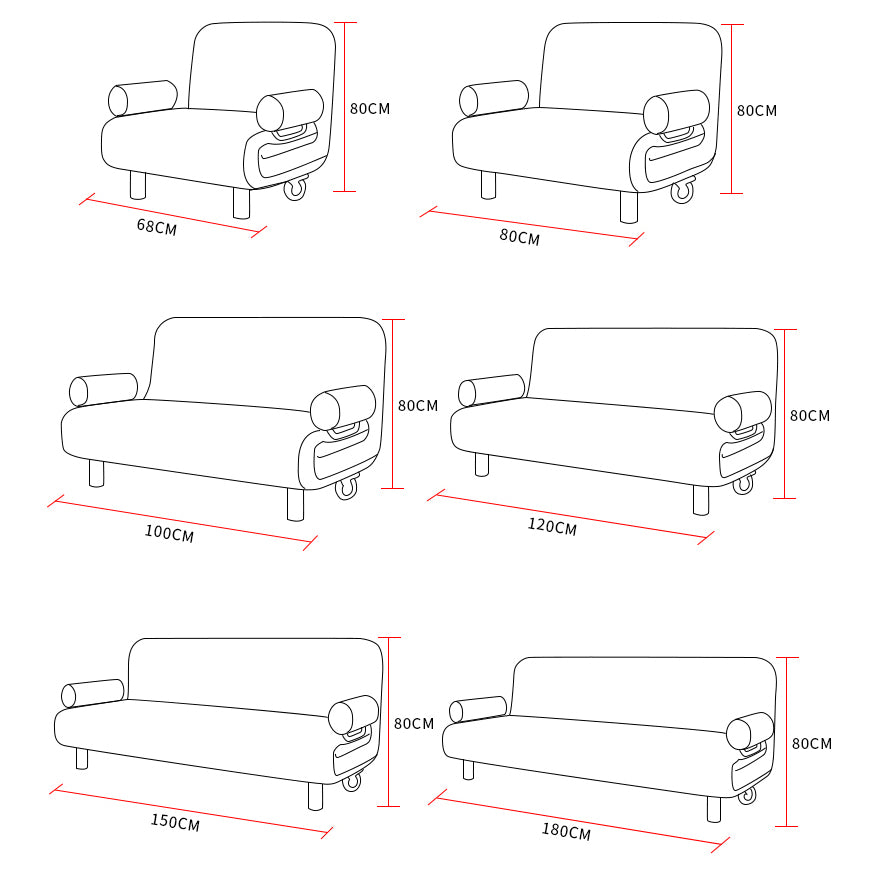 80CM
68CM

80CM
80CM

80CM
100CM

80CM
120CM

80CM
150CM

80CM
180CM