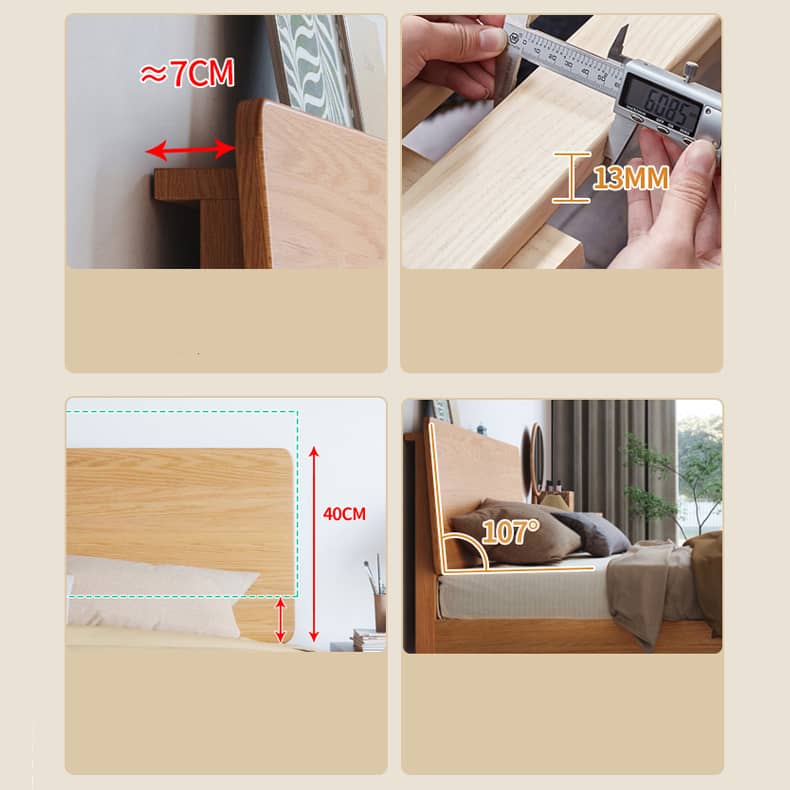 ≈7CM

60.85

13MM

40CM

107°