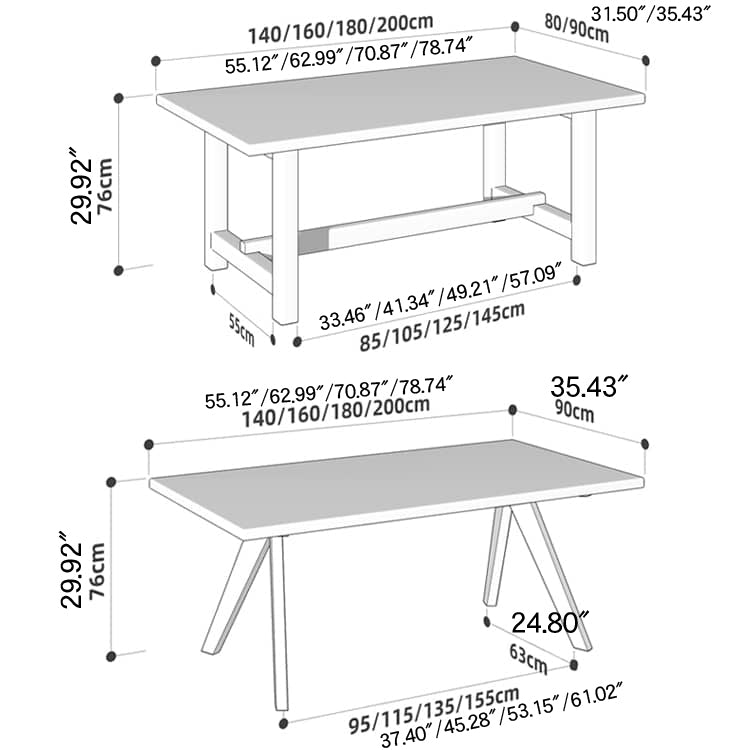 140/160/180/200cm
55.12″/62.99″/70.87″/78.74″
31.50″/35.43″
80/90cm
29.92″
76cm
55cm
33.46″/41.34″/49.21″/57.09″
85/105/125/145cm

55.12″/62.99″/70.87″/78.74″
140/160/180/200cm
35.43″
90cm
29.92″
76cm
24.80″
63cm
95/115/135/155cm
37.40″/45.28″/53.15″/61.02″